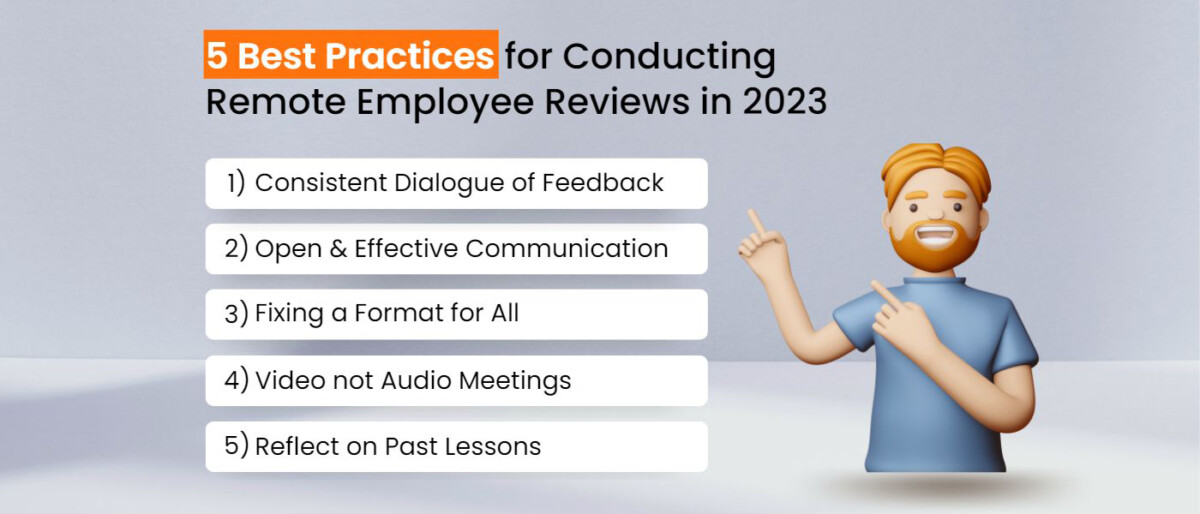 5 Best Practices for Conducting Remote Employee Reviews in 2023

1) Consistent Dialogue of Feedback

2) Open & Effective Communication

3) Fixing a Format for All

4) Video not Audio Meetings

5) Reflect on Past Lessons